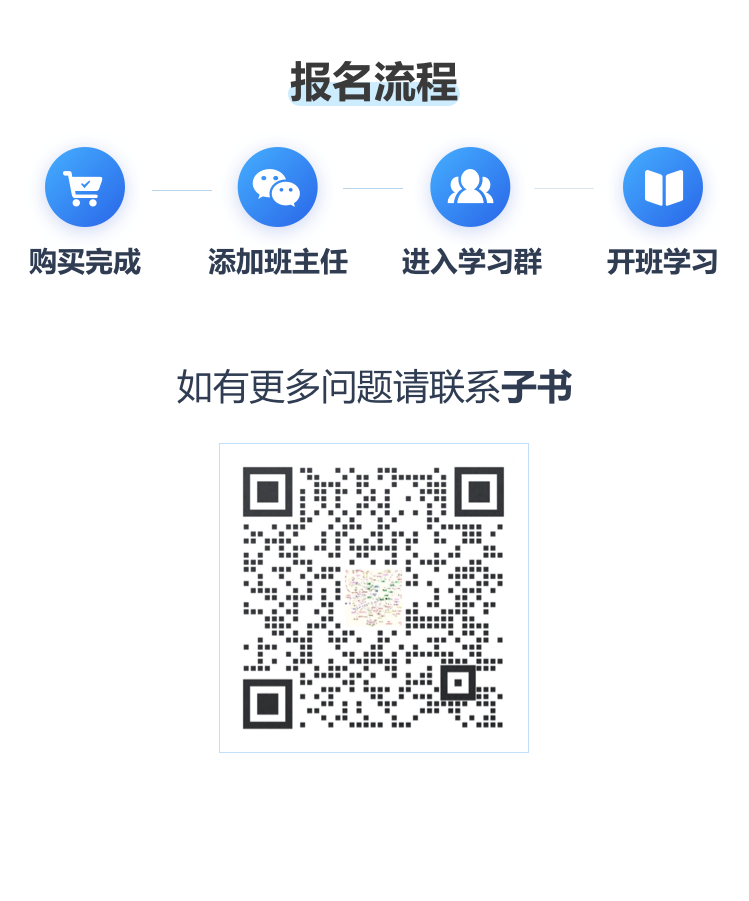 报名流程

购买完成

添加班主任

进入学习群

开班学习

如有更多问题请联系子书